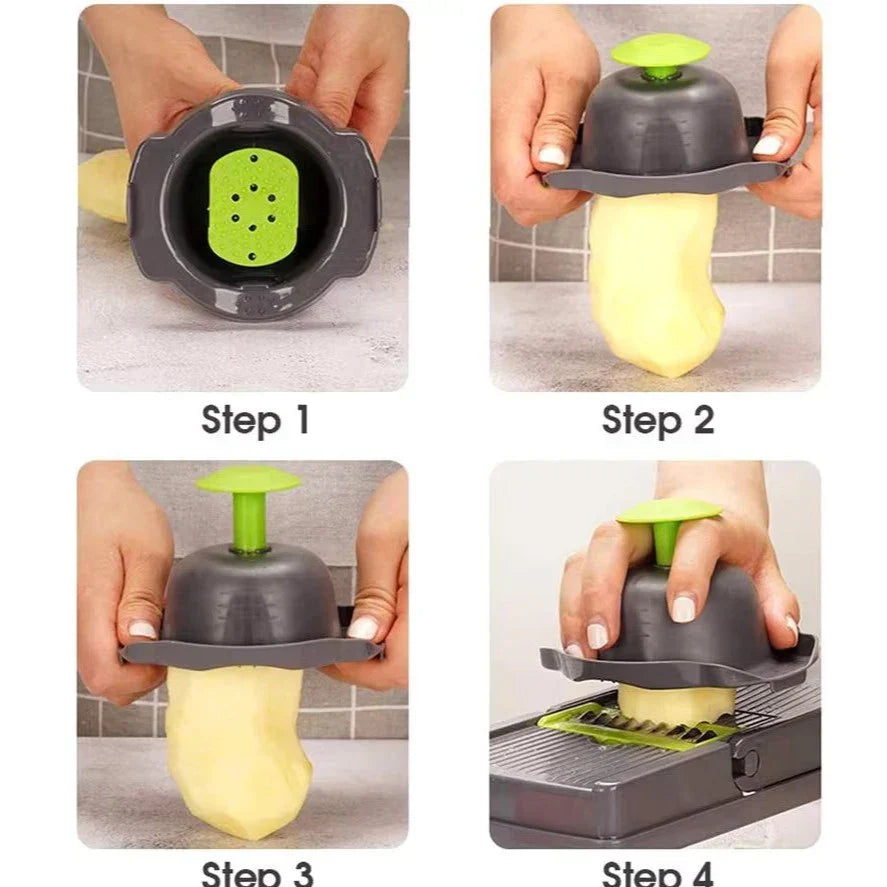 Step 1

Step 2

Step 3

Step 4