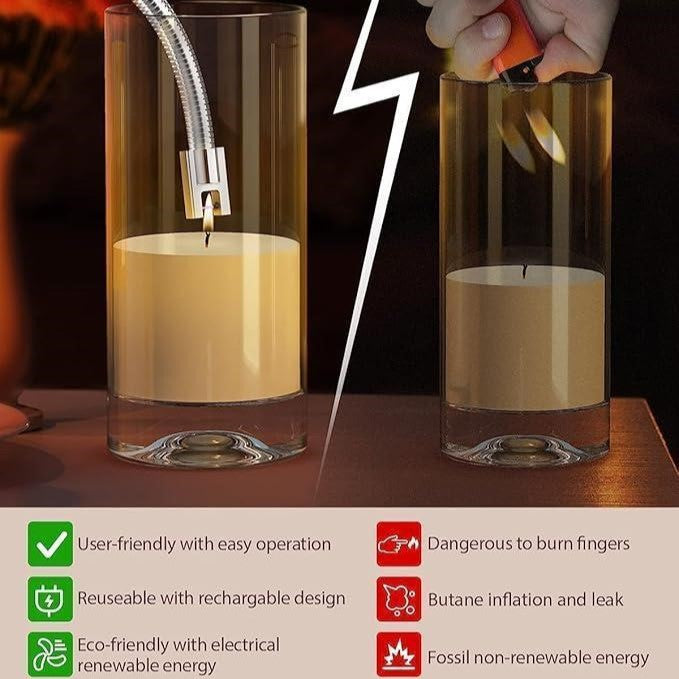 User-friendly with easy operation

Reuseable with rechargable design

Eco-friendly with electrical renewable energy

Dangerous to burn fingers

Butane inflation and leak

Fossil non-renewable energy