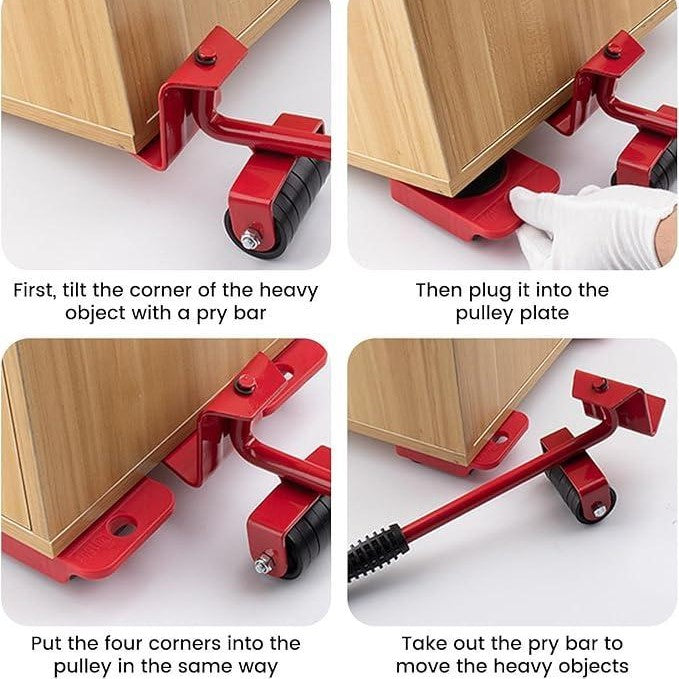 First, tilt the corner of the heavy object with a pry bar

Then plug it into the pulley plate

Put the four corners into the pulley in the same way

Take out the pry bar to move the heavy objects